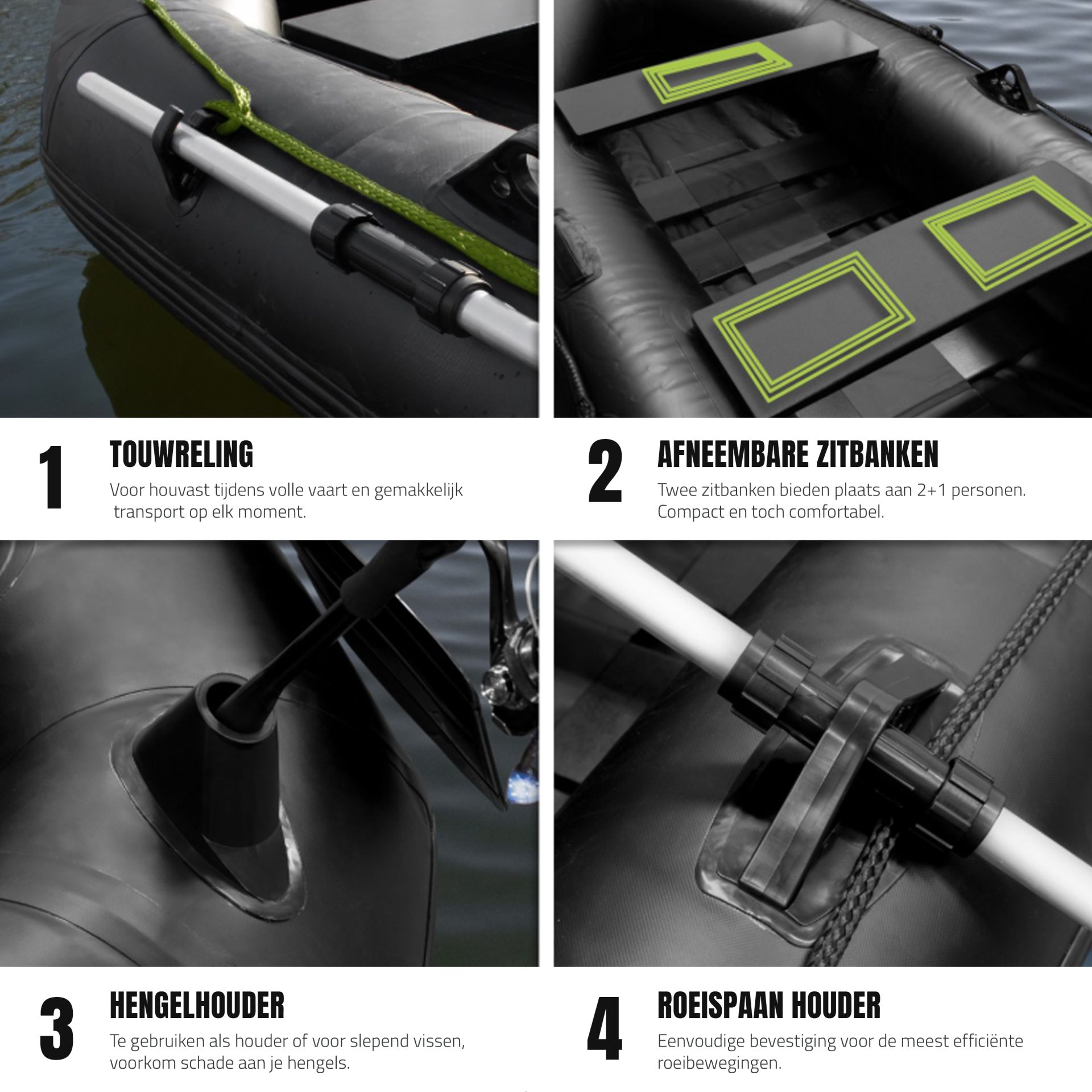 1
TOUWRELING
Voor houvast tijdens volle vaart en gemakkelijk transport op elk moment.

2
AFNEEMBARE ZITBANKEN
Twee zitbanken bieden plaats aan 2+1 personen. Compact en toch comfortabel.

3
HENGELHOUDER
Te gebruiken als houder of voor slepend vissen, voorkom schade aan je hengels.

4
ROEISPAAN HOUDER
Eenvoudige bevestiging voor de meest efficiënte roeibewegingen.